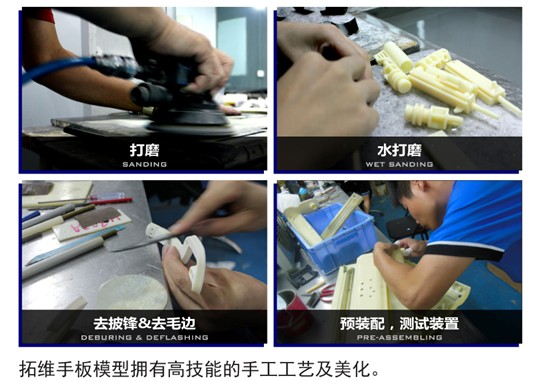 打磨
SANDING

水打磨
WET SANDING

去披锋&去毛边
DEBURING & DEFLASHING

预装配，测试装置
PRE-ASSEMBLING

拓维手板模型拥有高技能的手工工艺及美化。